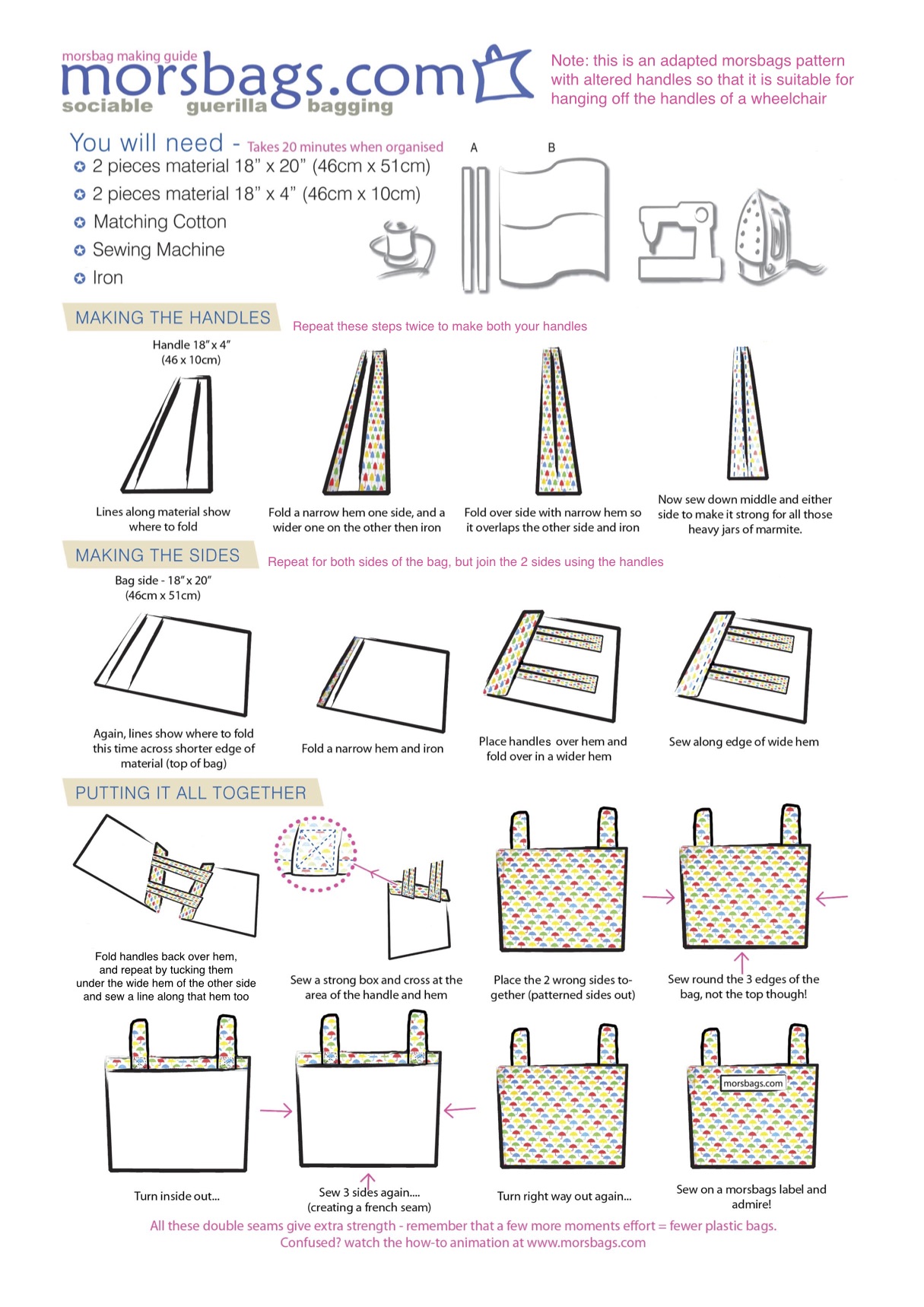 morsbag making guide
morsbags.com
sociable guerilla bagging

Note: this is an adapted morsbags pattern with altered handles so that it is suitable for hanging off the handles of a wheelchair

You will need - Takes 20 minutes when organised
2 pieces material 18” x 20” (46cm x 51cm)
2 pieces material 18” x 4” (46cm x 10cm)
Matching Cotton
Sewing Machine
Iron

A B

MAKING THE HANDLES
Repeat these steps twice to make both your handles

Handle 18” x 4” (46 x 10cm)

Lines along material show where to fold

Fold a narrow hem one side, and a wider one on the other then iron

Fold over side with narrow hem so it overlaps the other side and iron

Now sew down middle and either side to make it strong for all those heavy jars of marmite.

MAKING THE SIDES
Repeat for both sides of the bag, but join the 2 sides using the handles

Bag side - 18” x 20” (46cm x 51cm)

Again, lines show where to fold this time across shorter edge of material (top of bag)

Fold a narrow hem and iron

Place handles over hem and fold over in a wider hem

Sew along edge of wide hem

PUTTING IT ALL TOGETHER

Fold handles back over hem, and repeat by tucking them under the wide hem of the other side and sew a line along that hem too

Sew a strong box and cross at the area of the handle and hem

Place the 2 wrong sides together (patterned sides out)

Sew round the 3 edges of the bag, not the top though!

Turn inside out...

Sew 3 sides again.... (creating a french seam)

Turn right way out again...

morsbags.com

Sew on a morsbags label and admire!

All these double seams give extra strength - remember that a few more moments effort = fewer plastic bags.
Confused? watch the how-to animation at www.morsbags.com